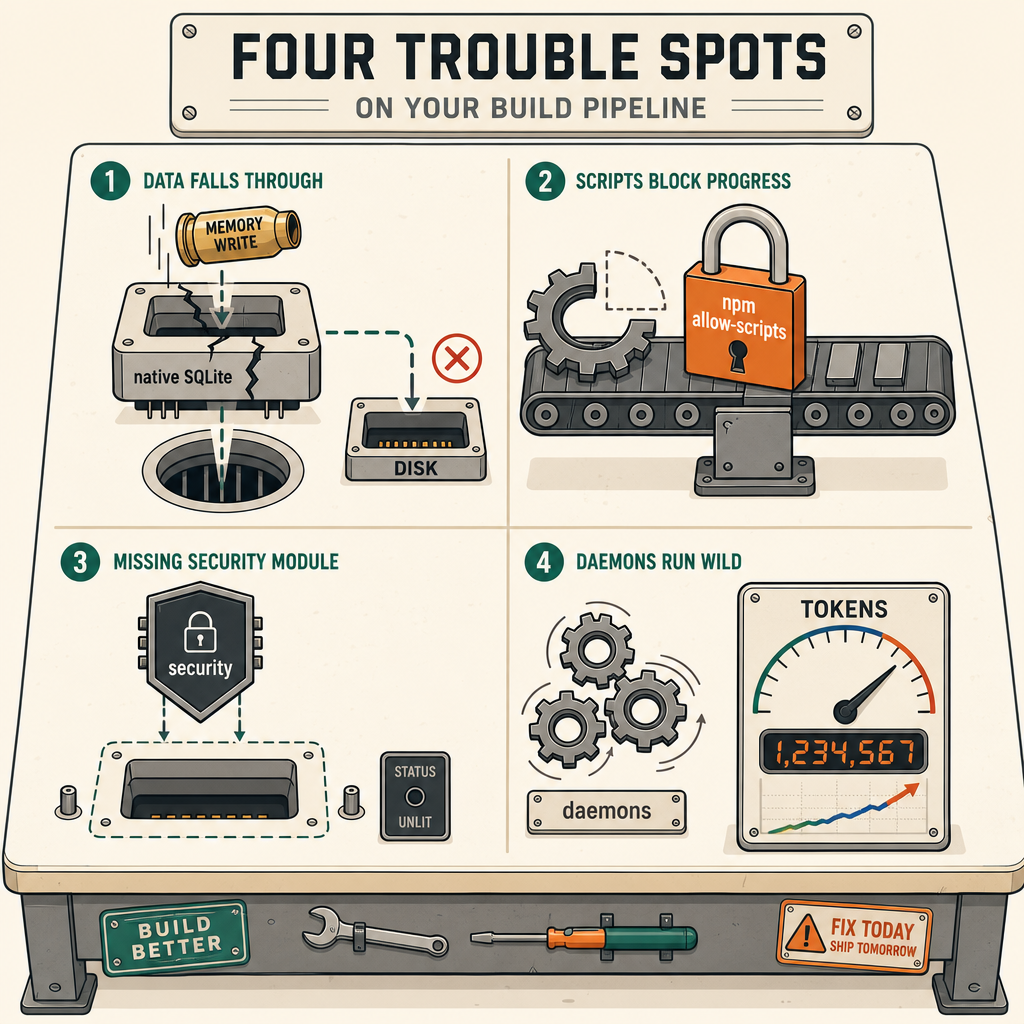 FOUR TROUBLE SPOTS
ON YOUR BUILD PIPELINE

1 DATA FALLS THROUGH

MEMORY WRITE

native SQLite

DISK

2 SCRIPTS BLOCK PROGRESS

npm allow-scripts

3 MISSING SECURITY MODULE

security

STATUS
UNLIT

4 DAEMONS RUN WILD

daemons

TOKENS

1,234,567

BUILD BETTER

FIX TODAY
SHIP TOMORROW